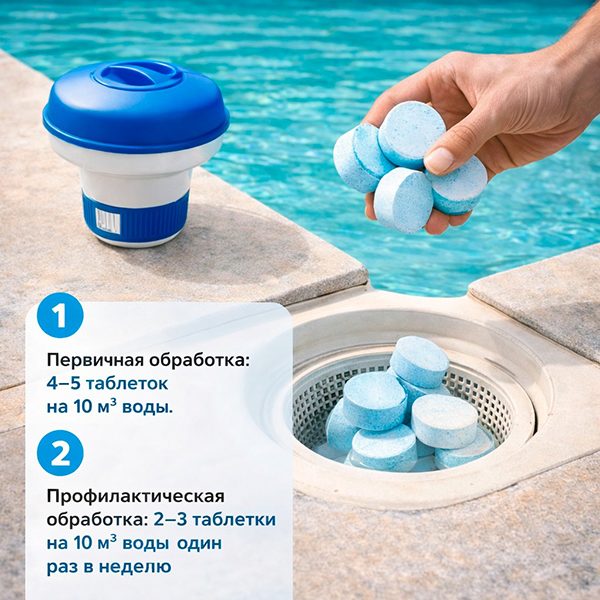 1

Первичная обработка: 4–5 таблеток на 10 м³ воды.

2

Профилактическая обработка: 2–3 таблетки на 10 м³ воды один раз в неделю